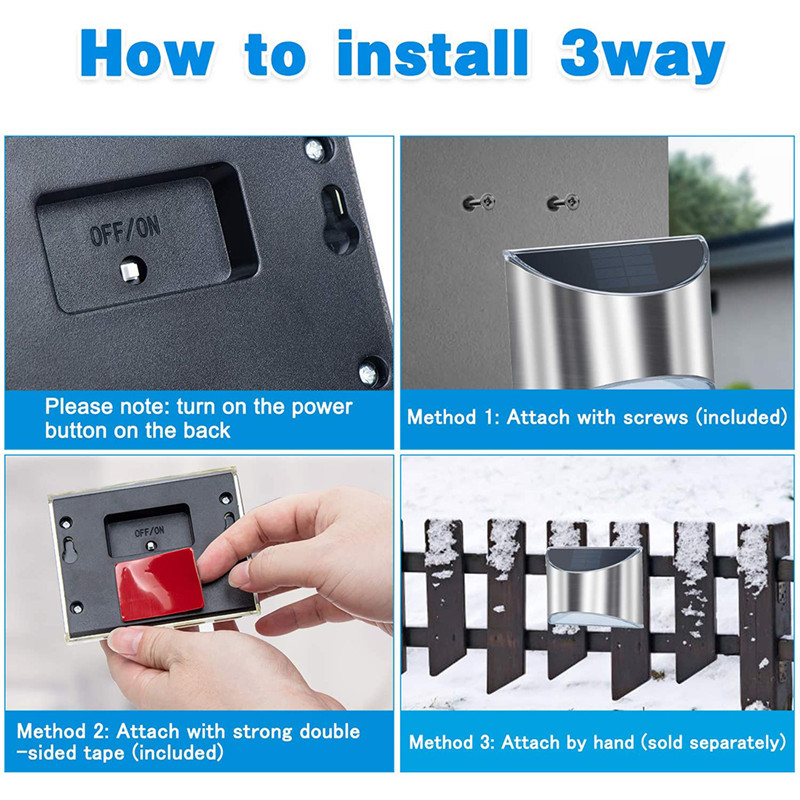 How to install 3way

OFF/ON

Please note: turn on the power button on the back

Method 1: Attach with screws (included)

OFF/ON

Method 2: Attach with strong double -sided tape (included)

Method 3: Attach by hand (sold separately)