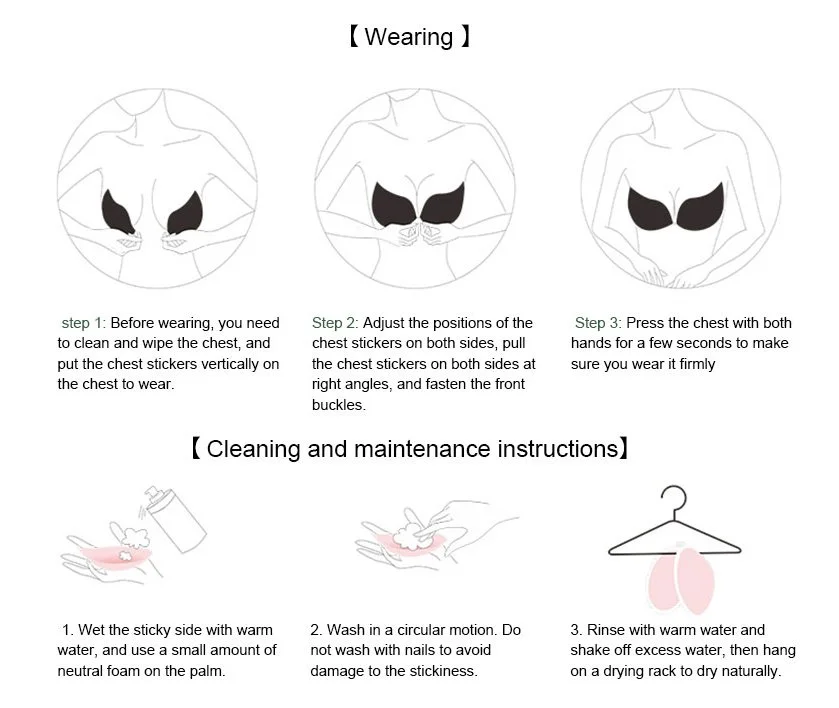 【 Wearing 】

step 1: Before wearing, you need to clean and wipe the chest, and put the chest stickers vertically on the chest to wear.

Step 2: Adjust the positions of the chest stickers on both sides, pull the chest stickers on both sides at right angles, and fasten the front buckles.

Step 3: Press the chest with both hands for a few seconds to make sure you wear it firmly

【 Cleaning and maintenance instructions】

1. Wet the sticky side with warm water, and use a small amount of neutral foam on the palm.

2. Wash in a circular motion. Do not wash with nails to avoid damage to the stickiness.

3. Rinse with warm water and shake off excess water, then hang on a drying rack to dry naturally.