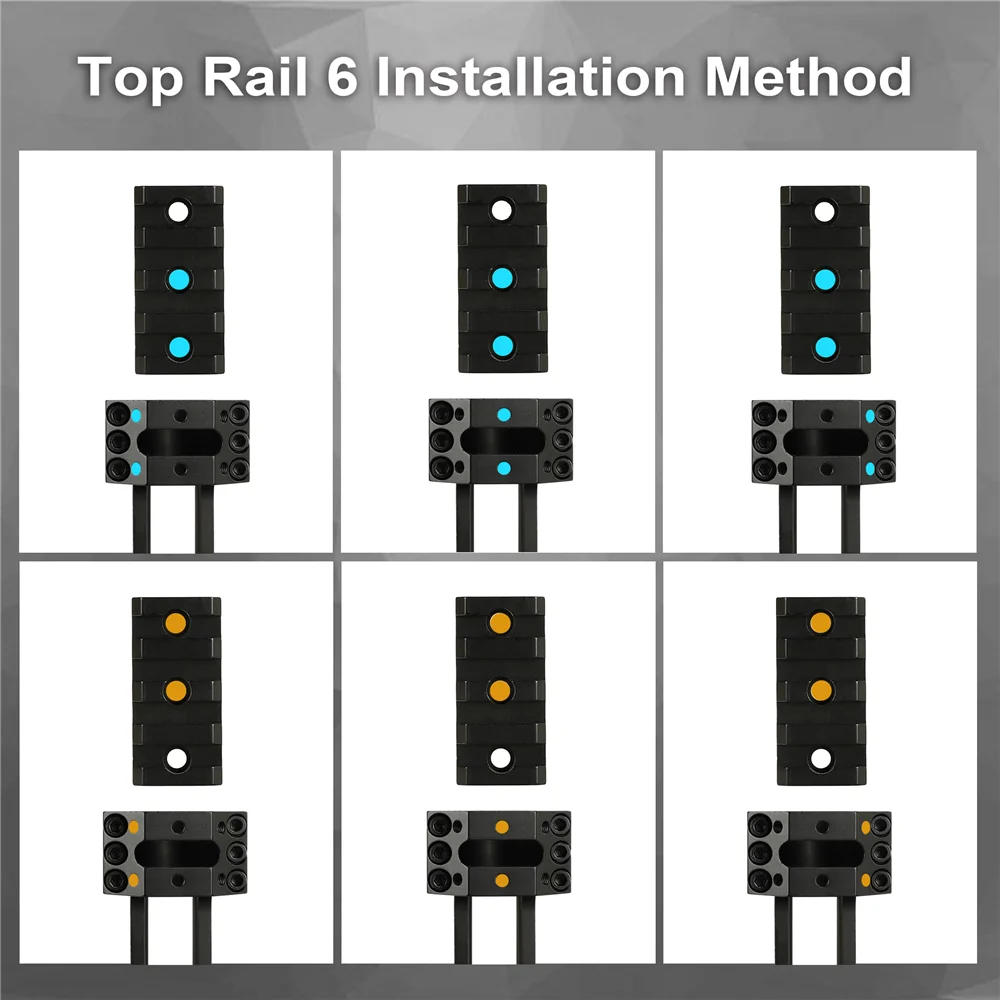 Top Rail 6 Installation Method