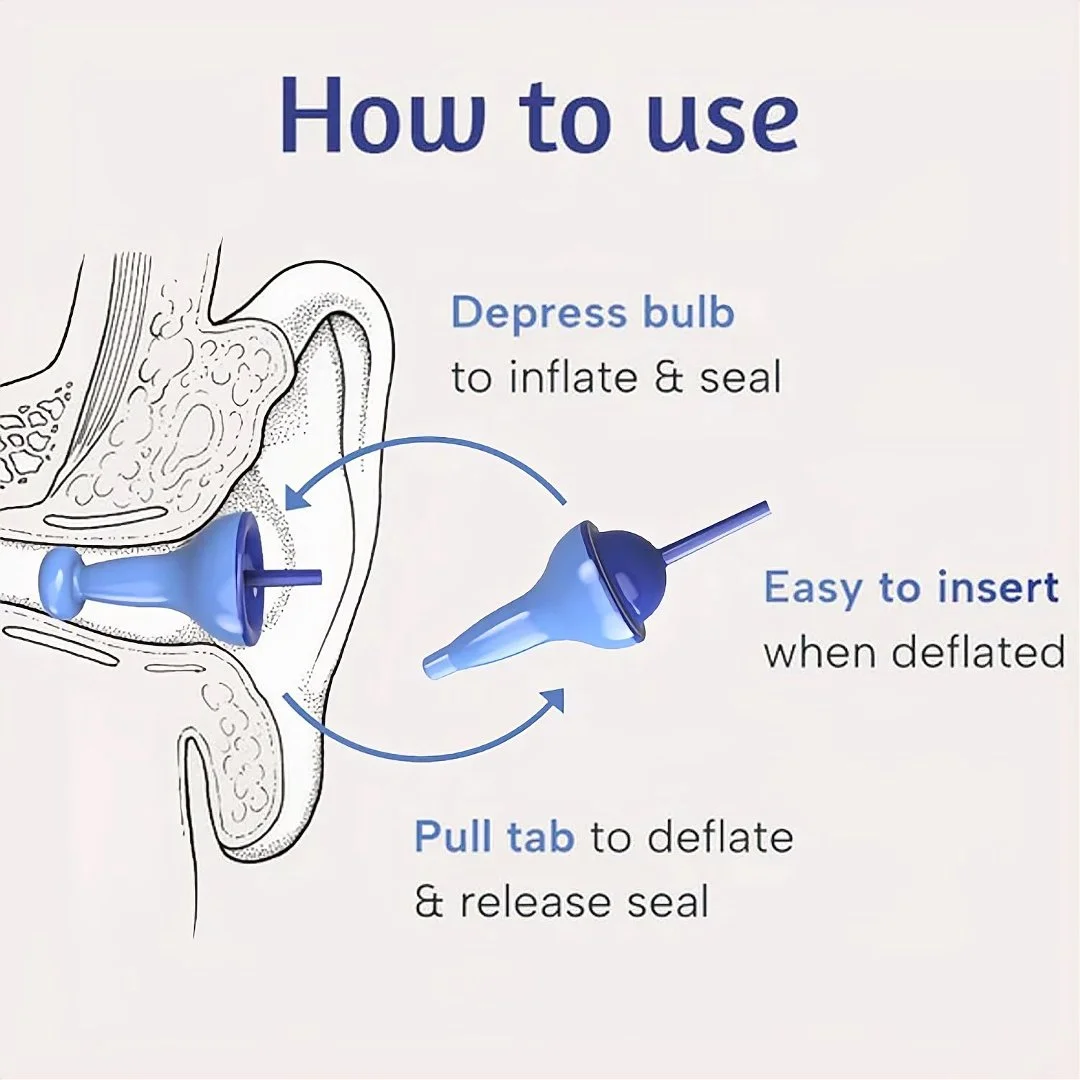 How to use

Depress bulb to inflate & seal

Easy to insert when deflated

Pull tab to deflate & release seal