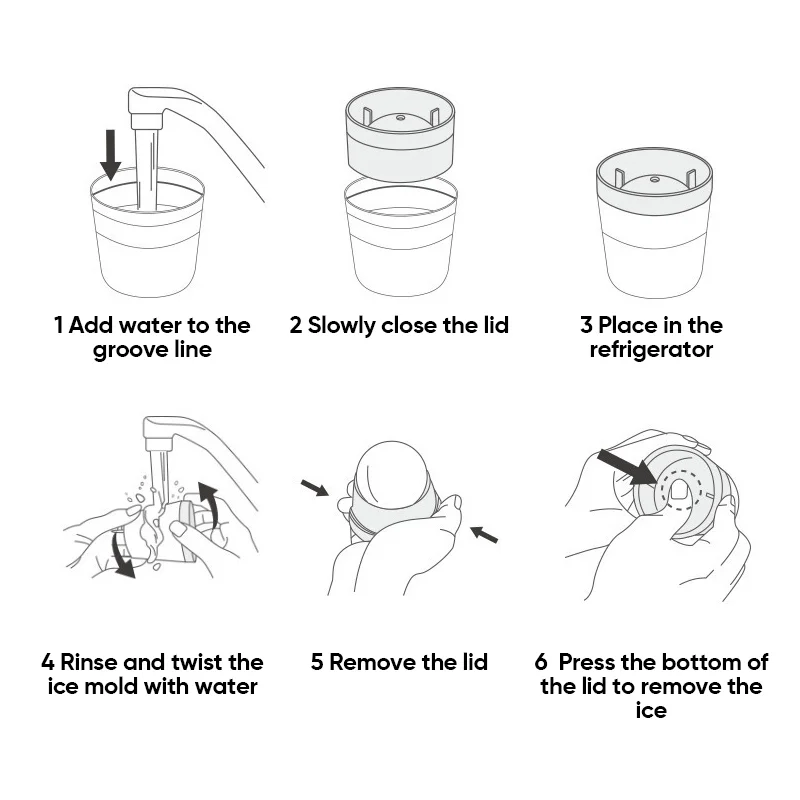 1 Add water to the groove line

2 Slowly close the lid

3 Place in the refrigerator

4 Rinse and twist the ice mold with water

5 Remove the lid

6 Press the bottom of the lid to remove the ice