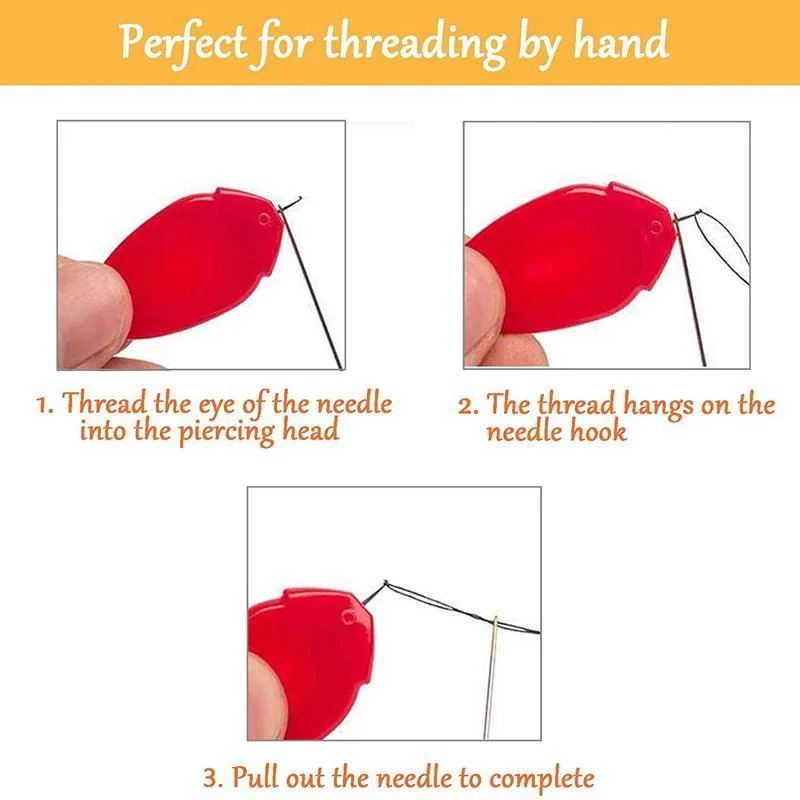 Perfect for threading by hand

1. Thread the eye of the needle into the piercing head

2. The thread hangs on the needle hook

3. Pull out the needle to complete