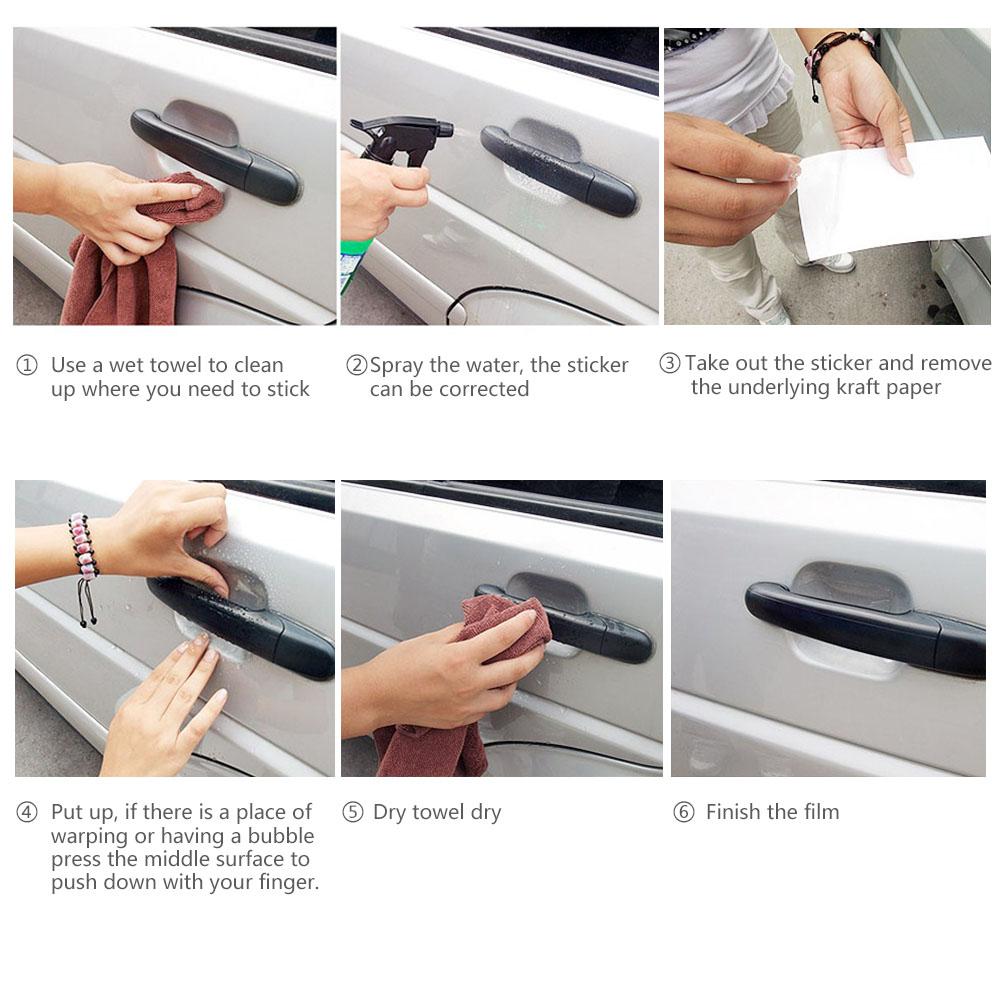 ① Use a wet towel to clean up where you need to stick

②Spray the water, the sticker can be corrected

③Take out the sticker and remove the underlying kraft paper

④ Put up, if there is a place of warping or having a bubble press the middle surface to push down with your finger.

⑤ Dry towel dry

⑥ Finish the film