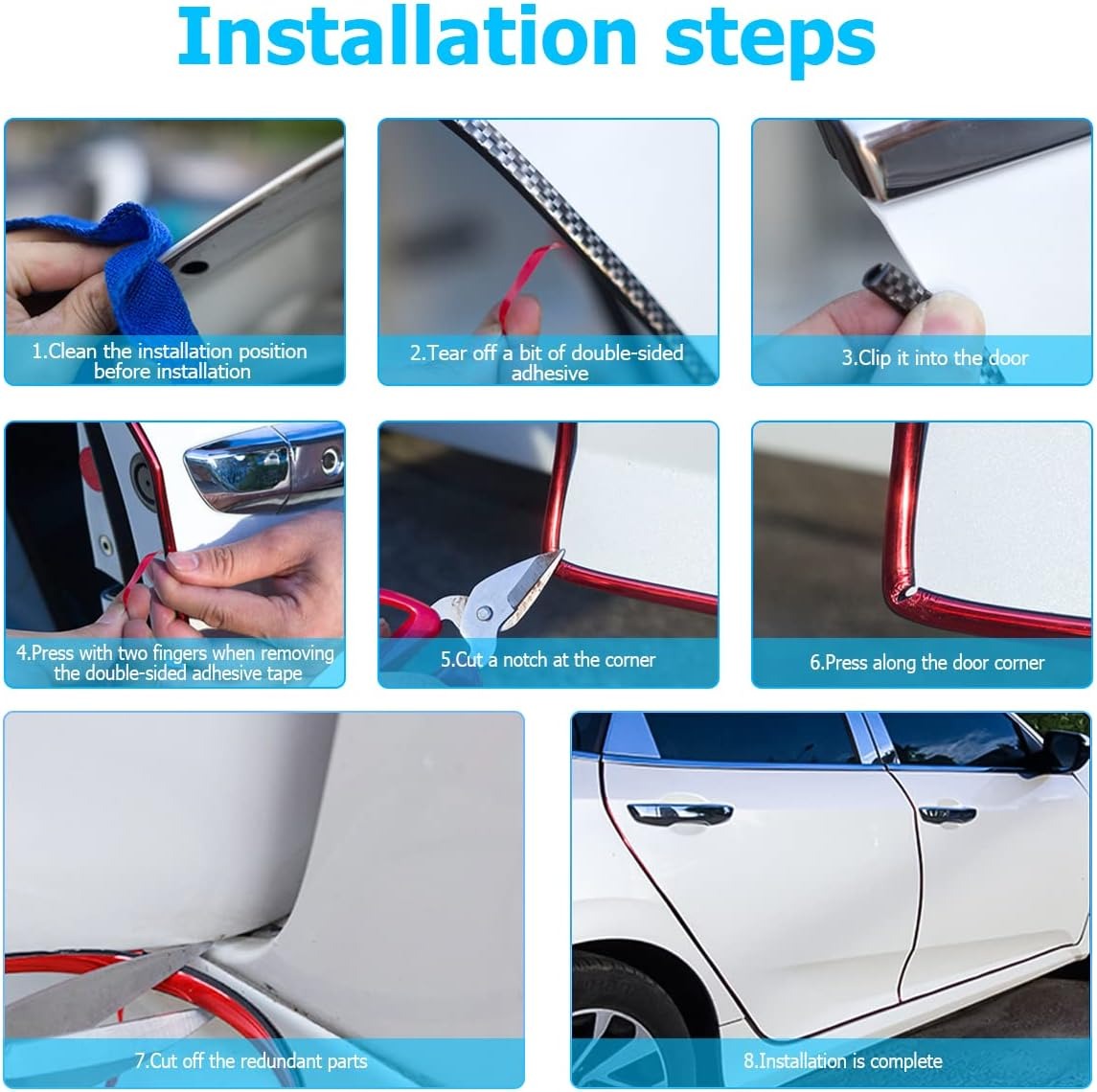 Installation steps

1.Clean the installation position before installation

2.Tear off a bit of double-sided adhesive

3.Clip it into the door

4.Press with two fingers when removing the double-sided adhesive tape

5.Cut a notch at the corner

6.Press along the door corner

7.Cut off the redundant parts

8.Installation is complete