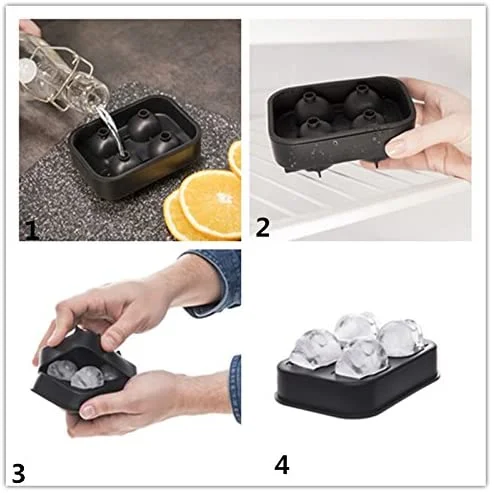 1

2

3

4