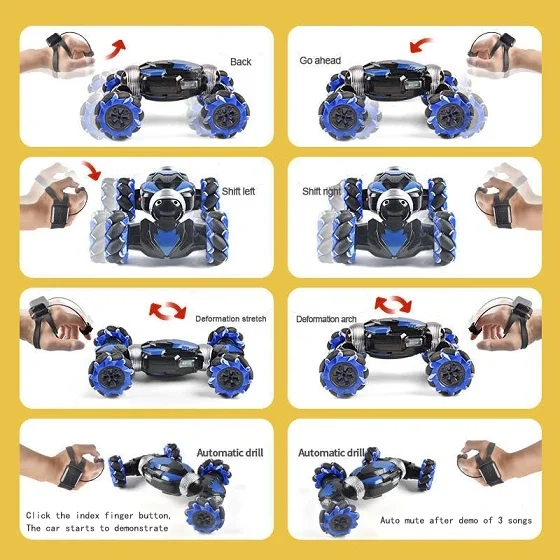 Back

Go ahead

Shift left

Shift right

Deformation stretch

Deformation arch

Automatic drill

Click the index finger button,
The car starts to demonstrate

Automatic drill

Auto mute after demo of 3 songs