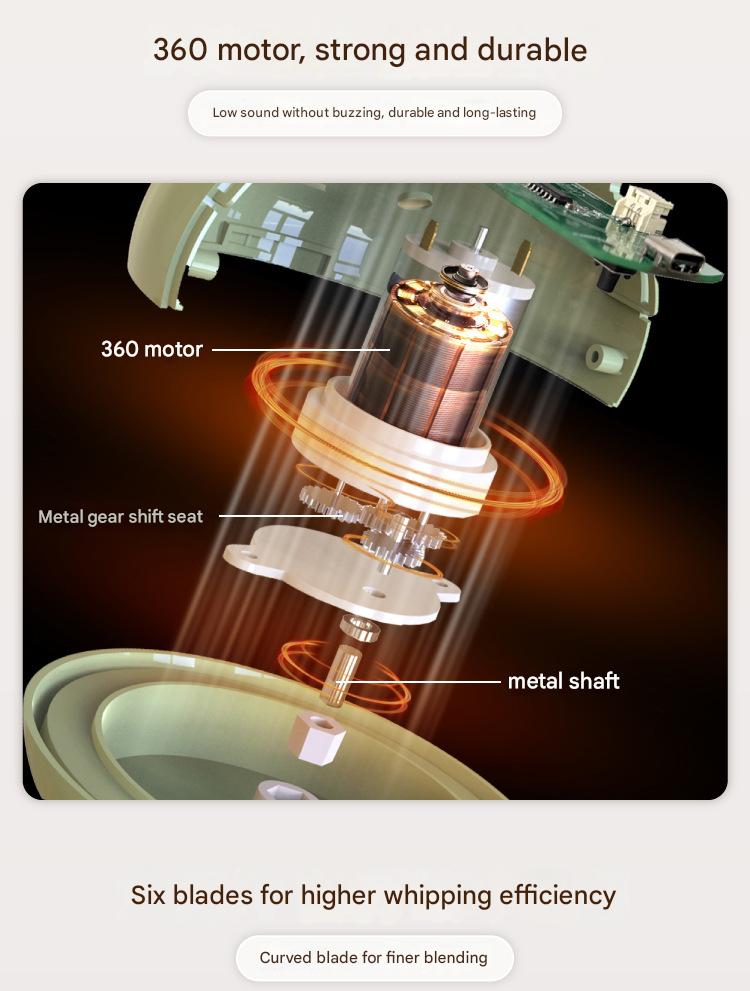 360 motor, strong and durable

Low sound without buzzing, durable and long-lasting

360 motor

Metal gear shift seat

metal shaft

Six blades for higher whipping efficiency

Curved blade for finer blending