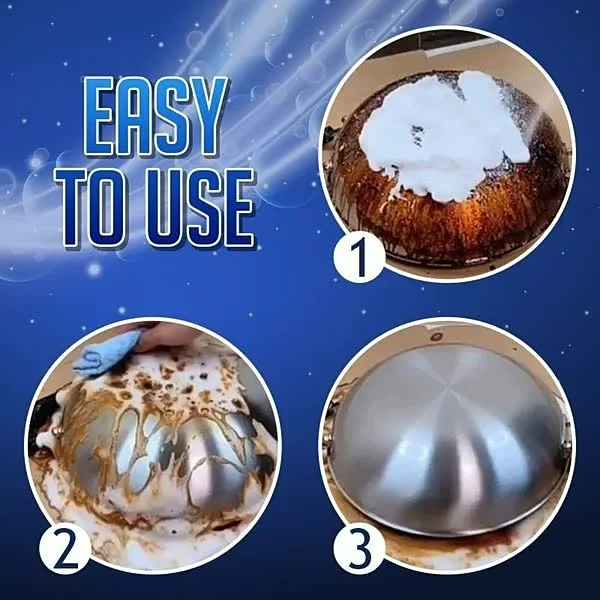 EASY TO USE

1

2

3