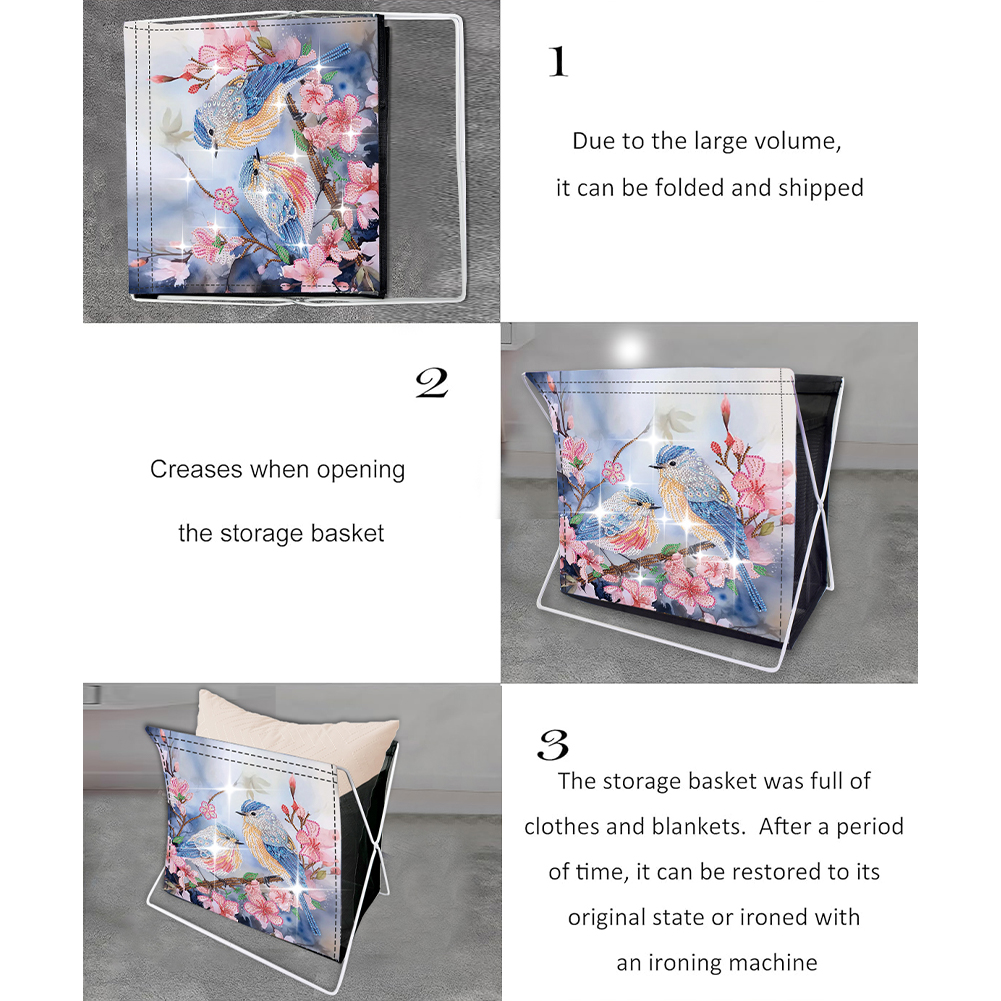 1

Due to the large volume, it can be folded and shipped

2

Creases when opening the storage basket

3

The storage basket was full of clothes and blankets. After a period of time, it can be restored to its original state or ironed with an ironing machine