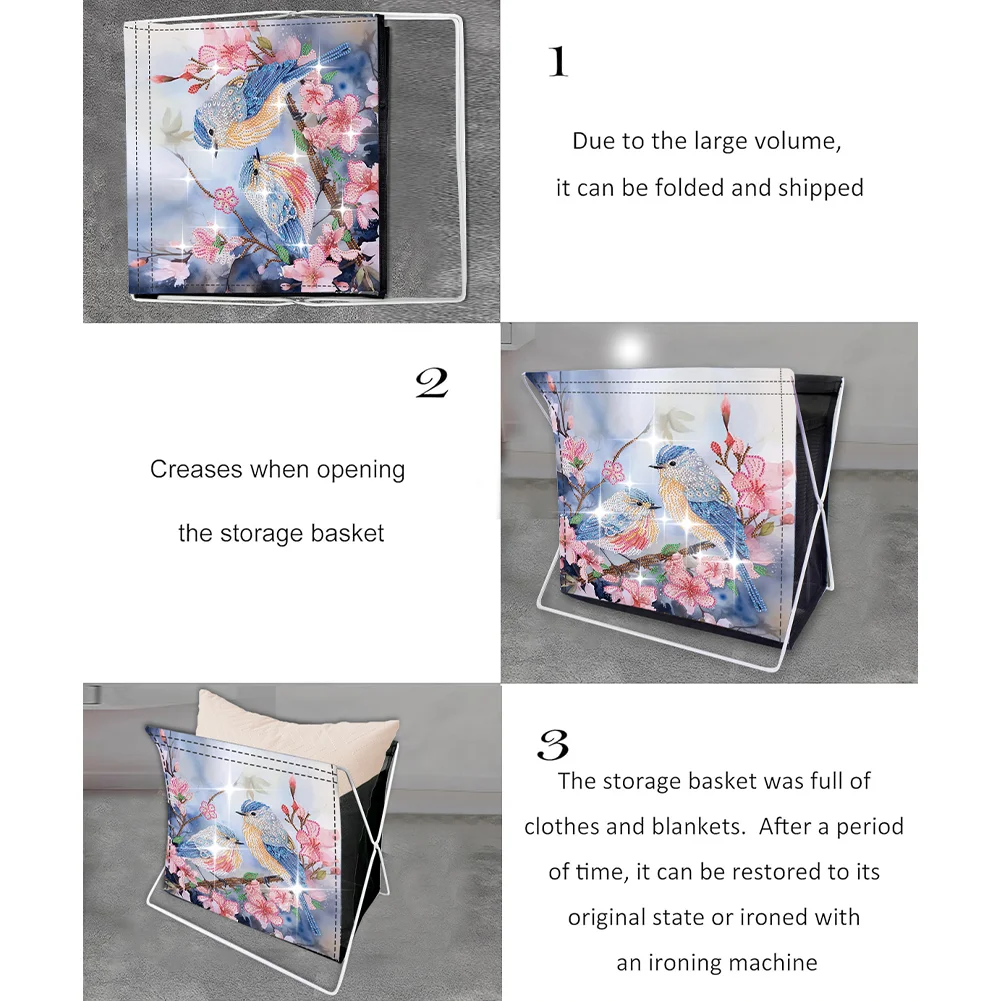 1

Due to the large volume, it can be folded and shipped

2

Creases when opening the storage basket

3

The storage basket was full of clothes and blankets. After a period of time, it can be restored to its original state or ironed with an ironing machine