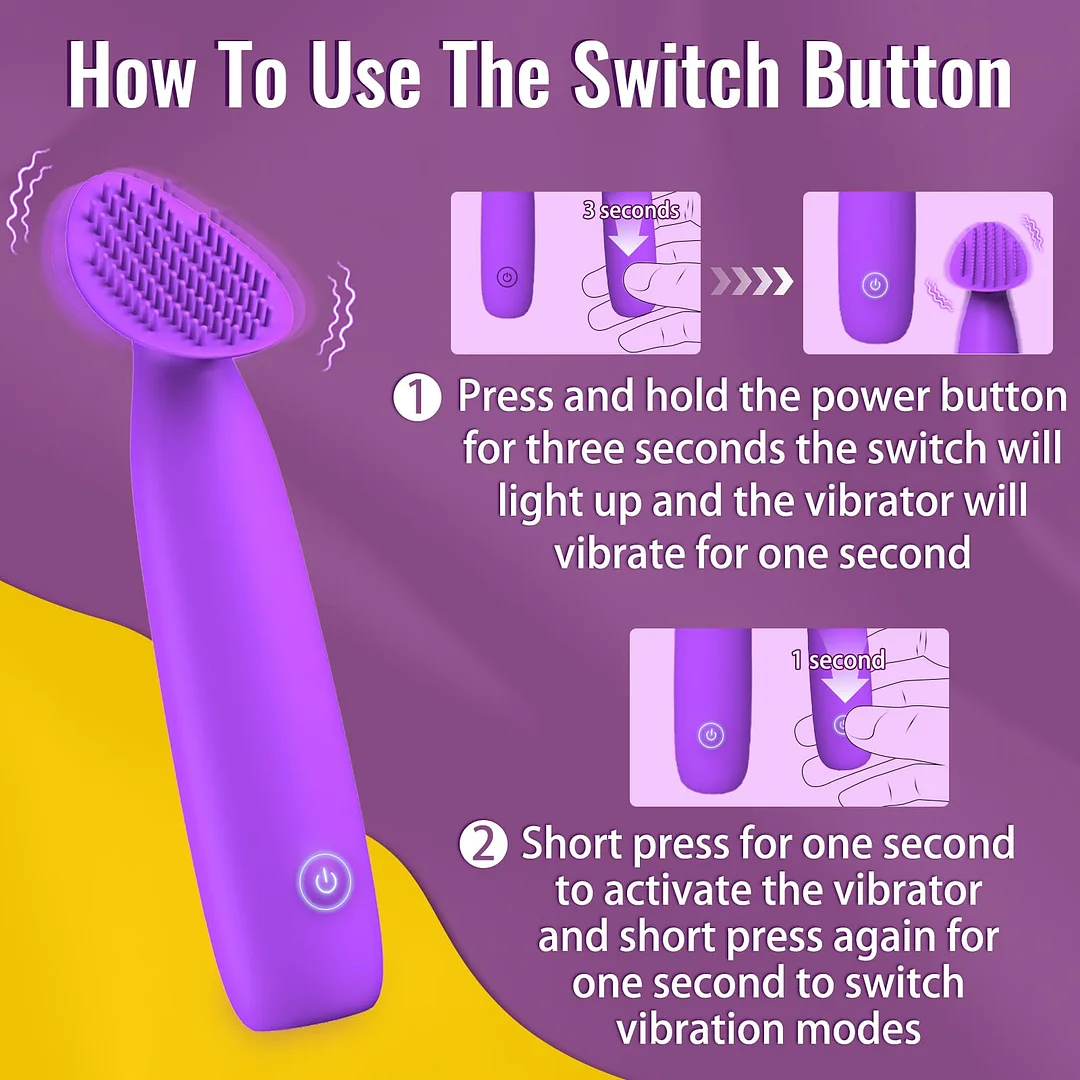 How To Use The Switch Button

3 seconds

1 Press and hold the power button for three seconds the switch will light up and the vibrator will vibrate for one second

1 second

2 Short press for one second to activate the vibrator and short press again for one second to switch vibration modes