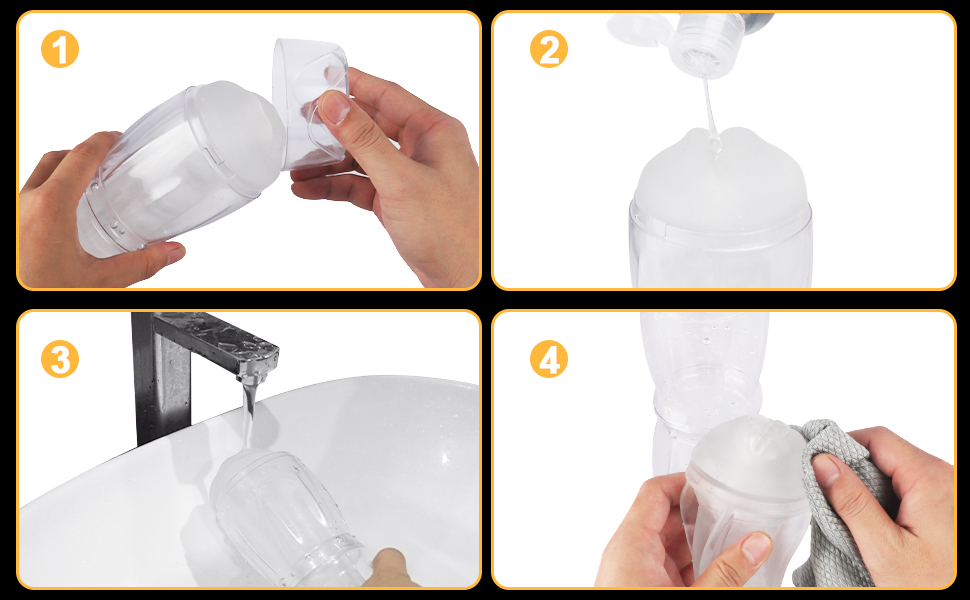 1

2

3

4