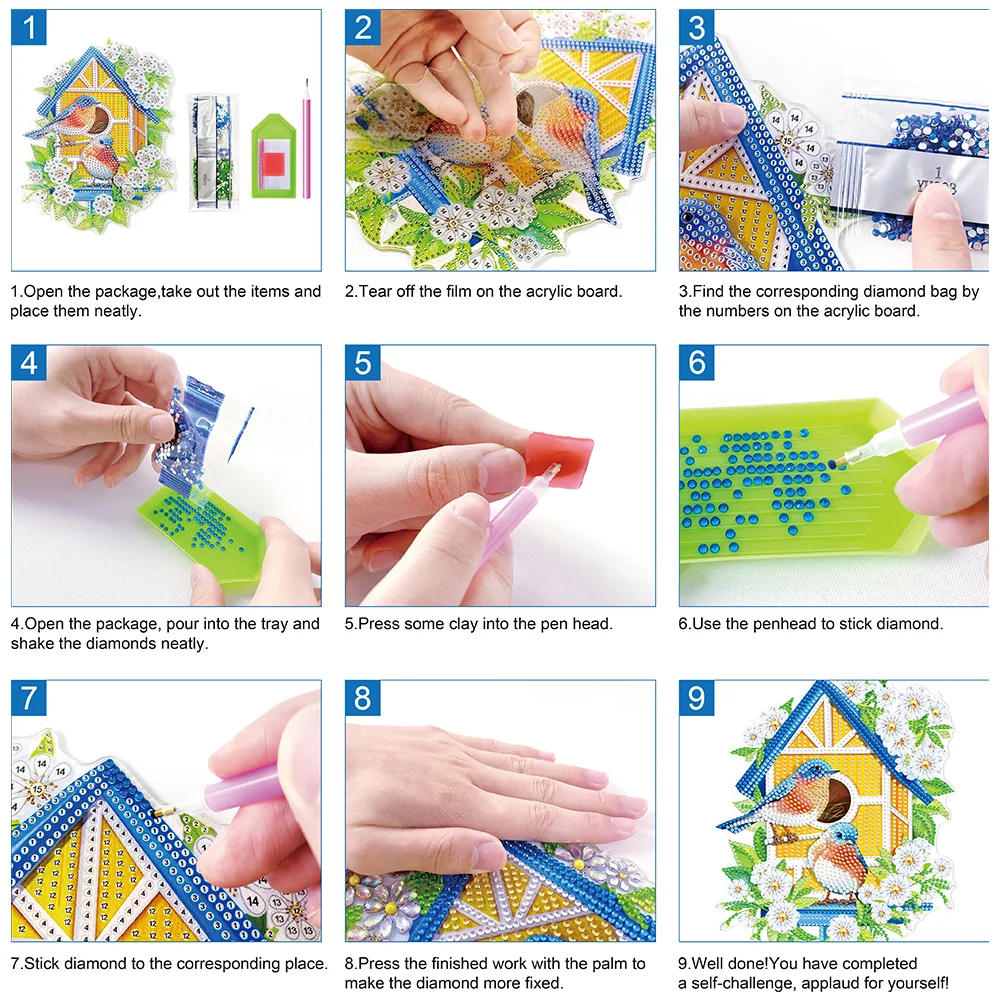 1

1.Open the package,take out the items and place them neatly.

2

2.Tear off the film on the acrylic board.

3

3.Find the corresponding diamond bag by the numbers on the acrylic board.

4

4.Open the package, pour into the tray and shake the diamonds neatly.

5

5.Press some clay into the pen head.

6

6.Use the penhead to stick diamond.

7

7.Stick diamond to the corresponding place.

8

8.Press the finished work with the palm to make the diamond more fixed.

9

9.Well done!You have completed a self-challenge, applaud for yourself!