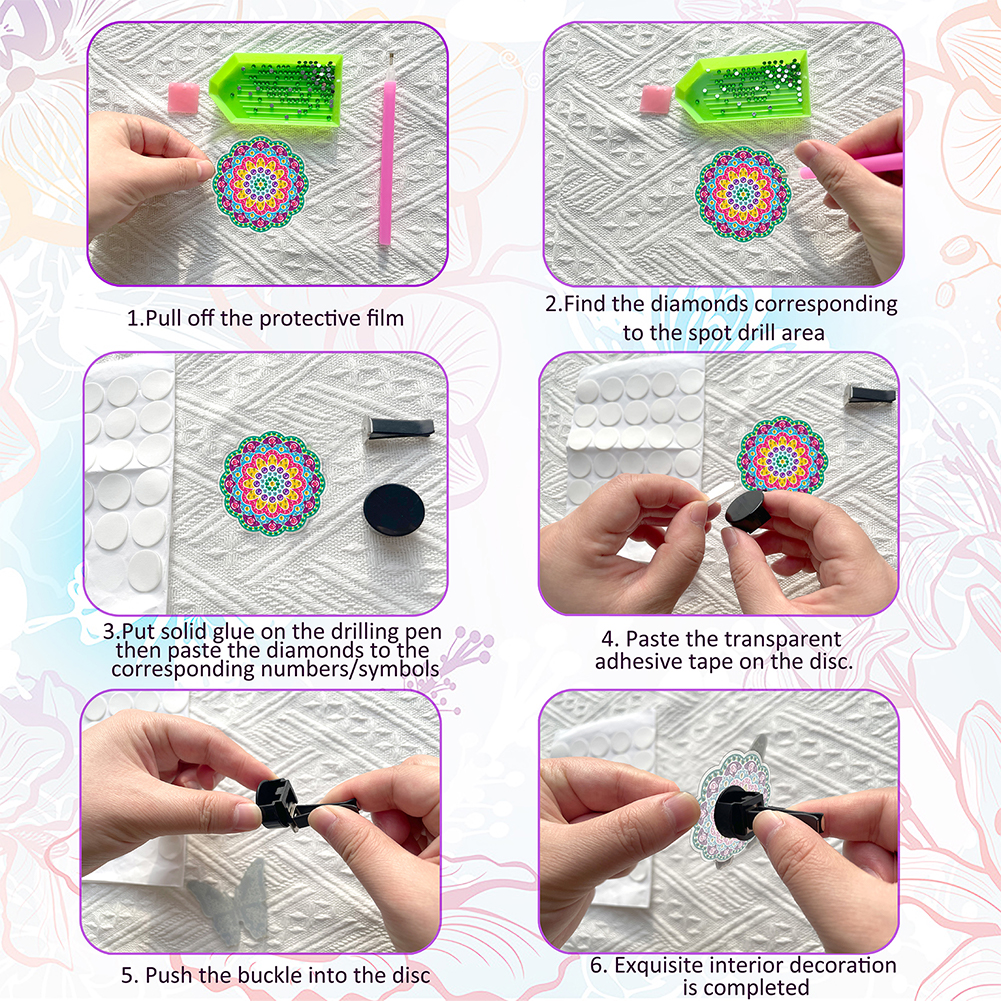 1.Pull off the protective film

2.Find the diamonds corresponding to the spot drill area

3.Put solid glue on the drilling pen then paste the diamonds to the corresponding numbers/symbols

4. Paste the transparent adhesive tape on the disc.

5. Push the buckle into the disc

6. Exquisite interior decoration is completed