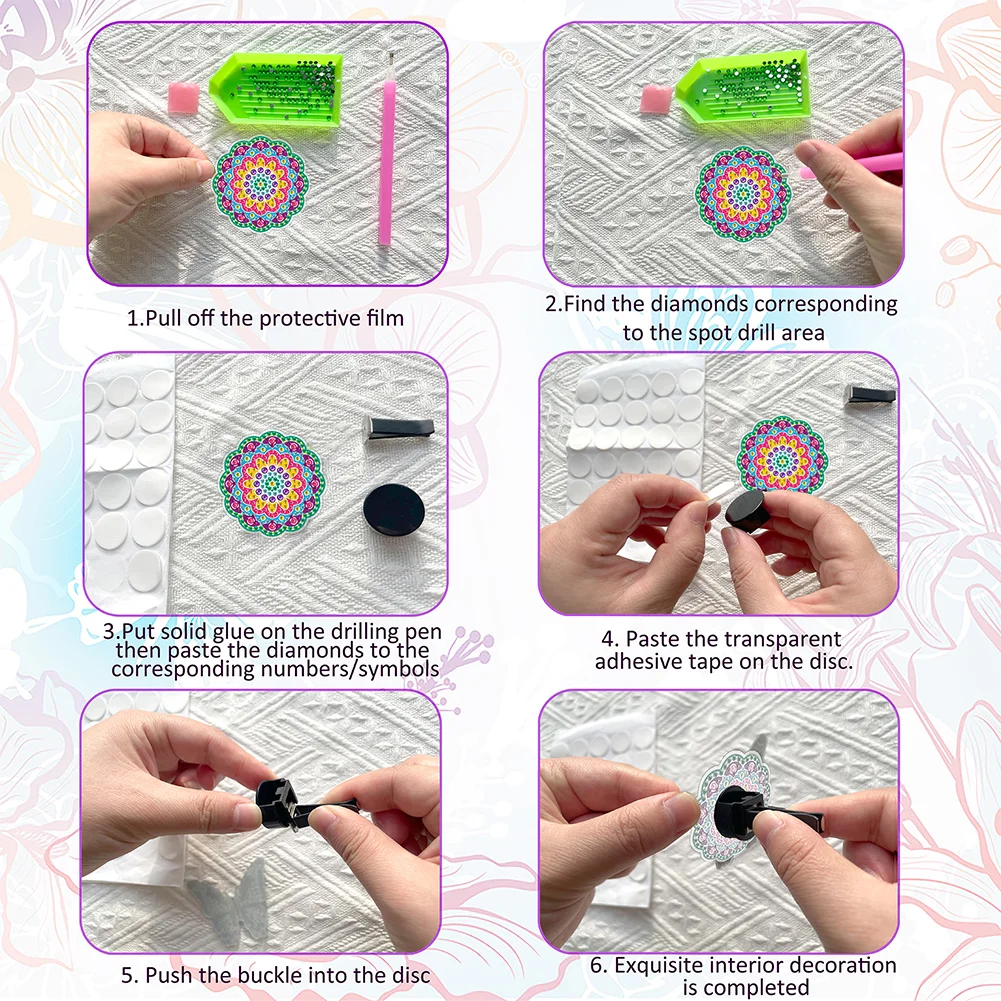 1.Pull off the protective film

2.Find the diamonds corresponding to the spot drill area

3.Put solid glue on the drilling pen then paste the diamonds to the corresponding numbers/symbols

4. Paste the transparent adhesive tape on the disc.

5. Push the buckle into the disc

6. Exquisite interior decoration is completed