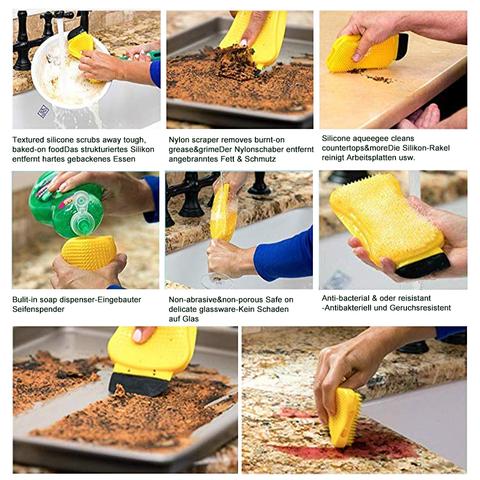 Textured silicone scrubs away tough, baked-on foodDas strukturiertes Silikon entfernt hartes gebackenes Essen

Nylon scraper removes burnt-on grease&grimeDer Nylonschaber entfernt angebranntes Fett & Schmutz

Silicone aqueegee cleans countertops&moreDie Silikon-Rakel reinigt Arbeitsplatten usw.

Bulit-in soap dispenser-Eingebauter Seifenspender

Non-abrasive&non-porous Safe on delicate glassware-Kein Schaden auf Glas

Anti-bacterial & oder reisistant -Antibakteriell und Geruchsresistent