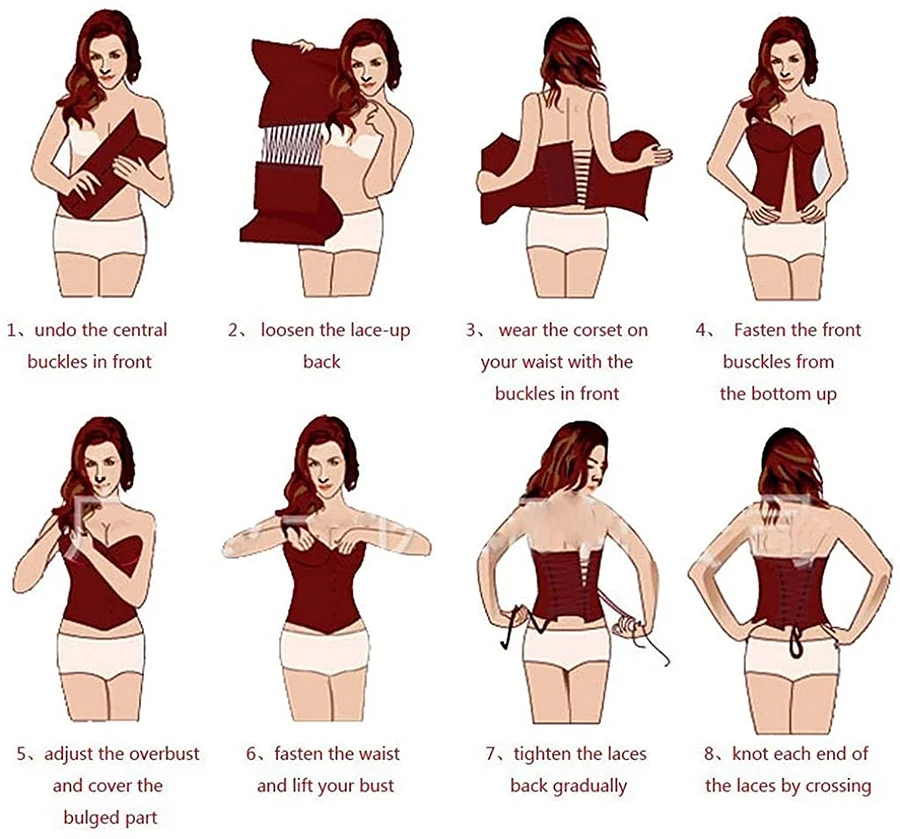 1、undo the central buckles in front

2、 loosen the lace-up back

3、 wear the corset on your waist with the buckles in front

4、 Fasten the front busckles from the bottom up

5、adjust the overbust and cover the bulged part

6、fasten the waist and lift your bust

7、tighten the laces back gradually

8、knot each end of the laces by crossing