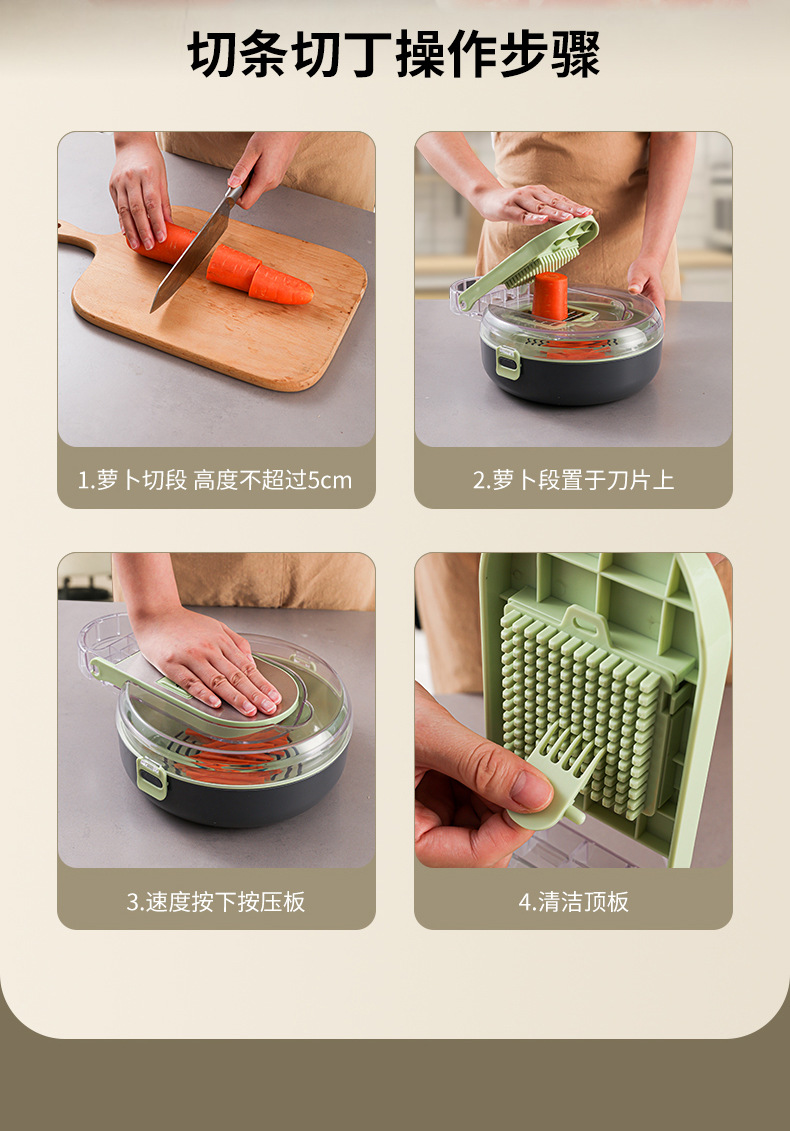 切条切丁操作步骤

1.萝卜切段 高度不超过5cm

2.萝卜段置于刀片上

3.速度按下按压板

4.清洁顶板