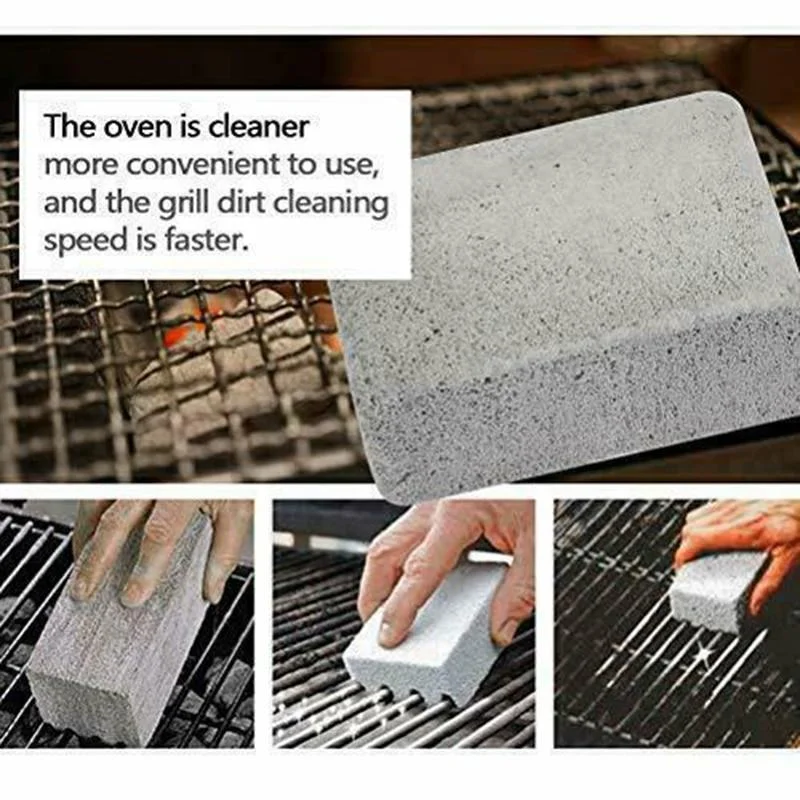 The oven is cleaner more convenient to use, and the grill dirt cleaning speed is faster.