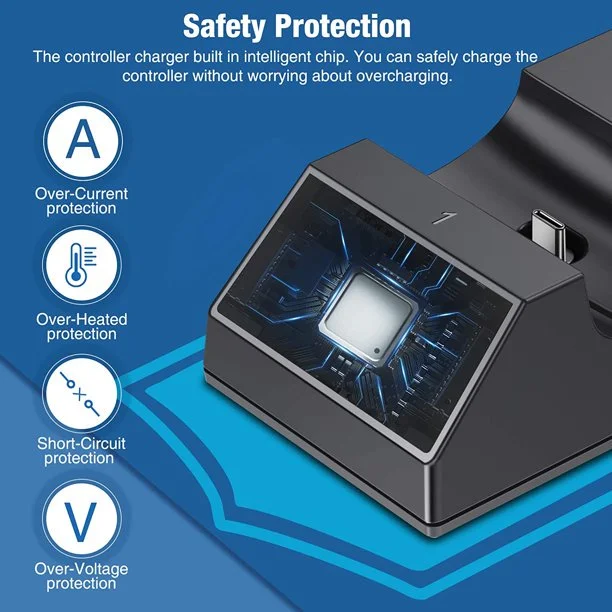 Safety Protection

The controller charger built in intelligent chip. You can safely charge the controller without worrying about overcharging.

A

Over-Current protection

Over-Heated protection

Short-Circuit protection

V

Over-Voltage protection

1