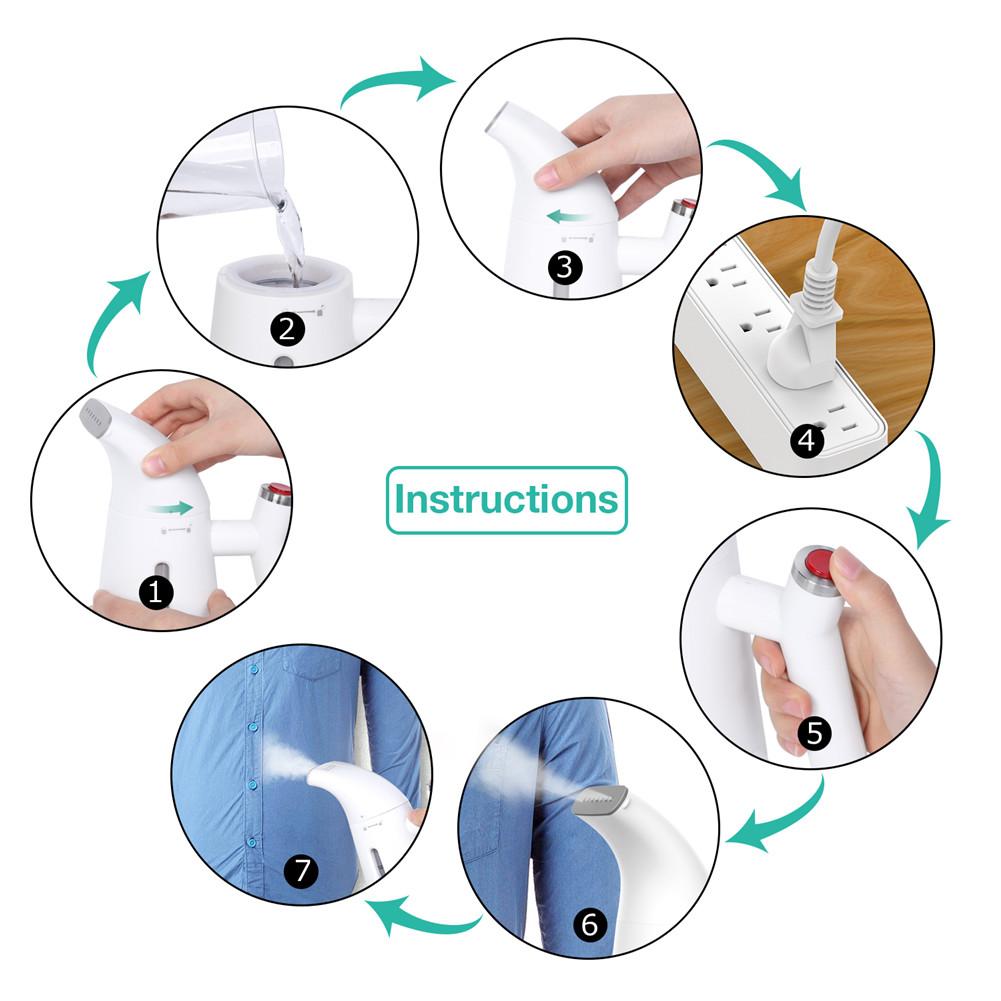 Instructions

1

2

3

4

5

6

7