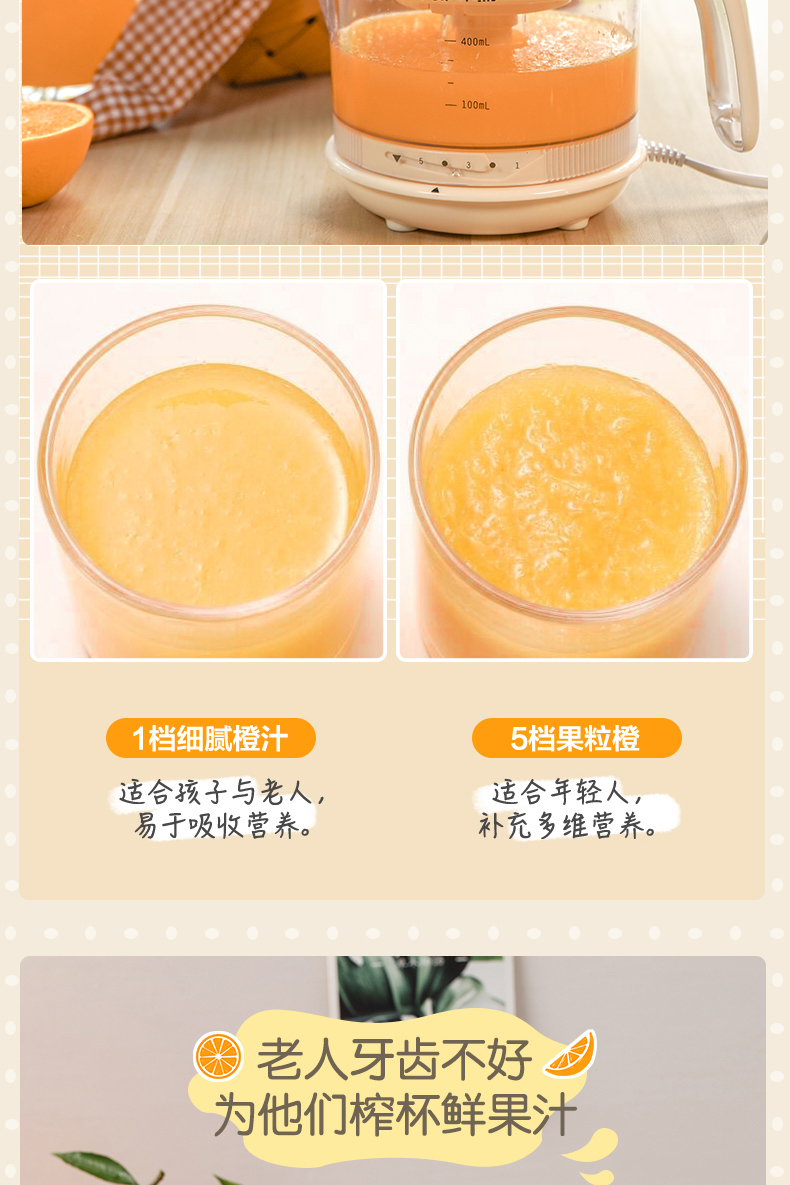 400mL
100mL
5 3 1

1档细腻橙汁
适合孩子与老人，
易于吸收营养。

5档果粒橙
适合年轻人，
补充多维营养。

老人牙齿不好
为他们榨杯鲜果汁