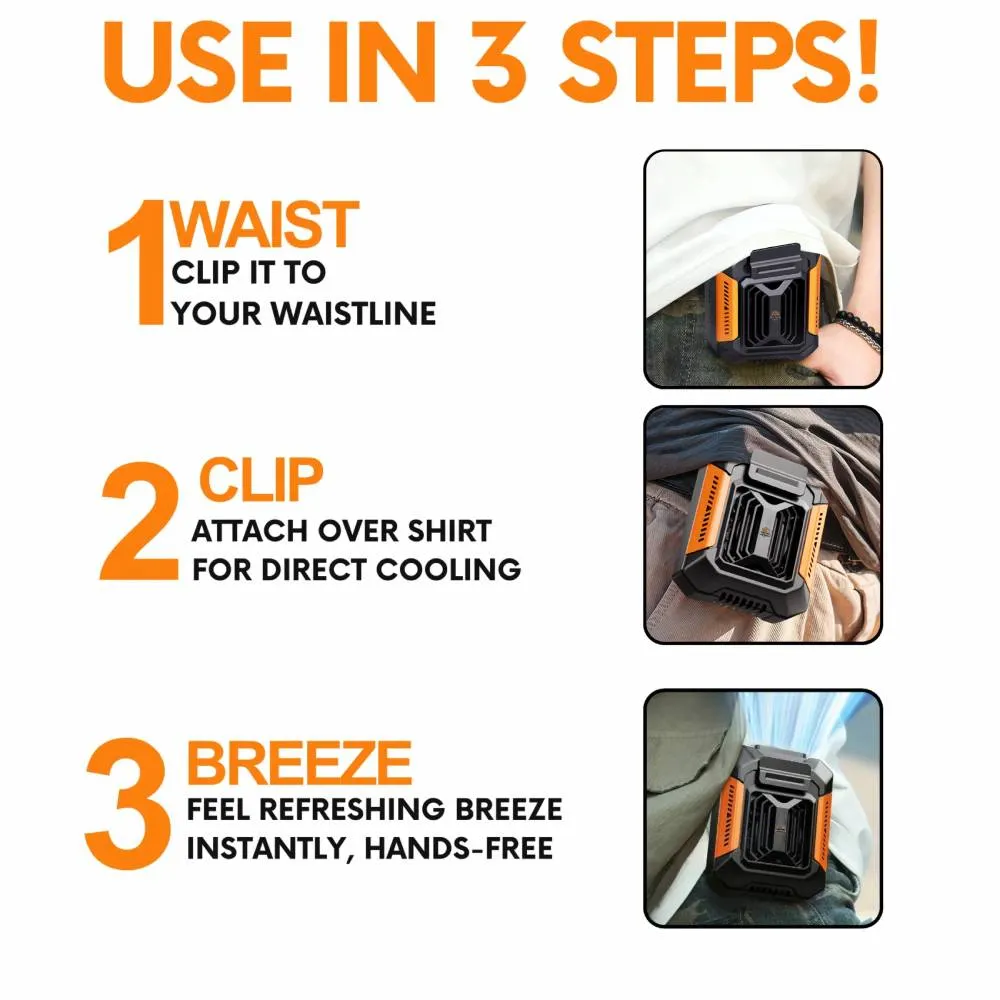 USE IN 3 STEPS!

1 WAIST
CLIP IT TO
YOUR WAISTLINE

2 CLIP
ATTACH OVER SHIRT
FOR DIRECT COOLING

3 BREEZE
FEEL REFRESHING BREEZE
INSTANTLY, HANDS-FREE