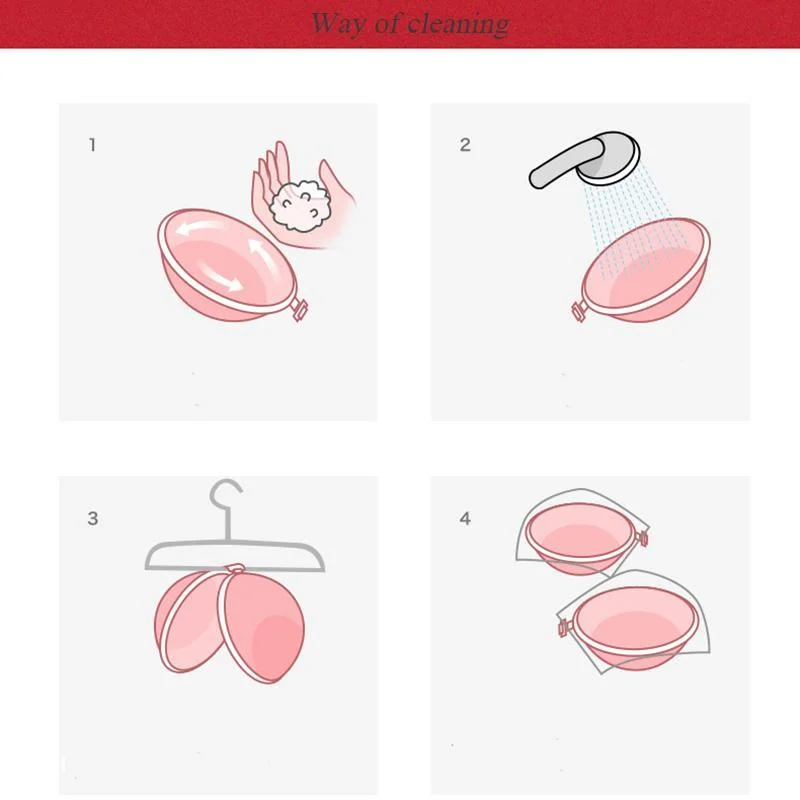 Way of cleaning

1

2

3

4