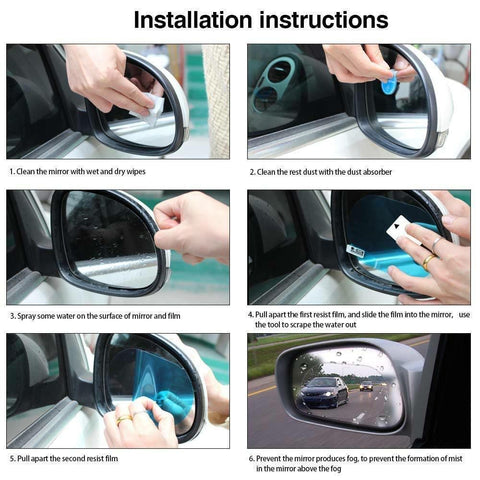 Installation instructions

1. Clean the mirror with wet and dry wipes

2. Clean the rest dust with the dust absorber

3. Spray some water on the surface of mirror and film

4. Pull apart the first resist film, and slide the film into the mirror, use the tool to scrape the water out

5. Pull apart the second resist film

6. Prevent the mirror produces fog, to prevent the formation of mist in the mirror above the fog