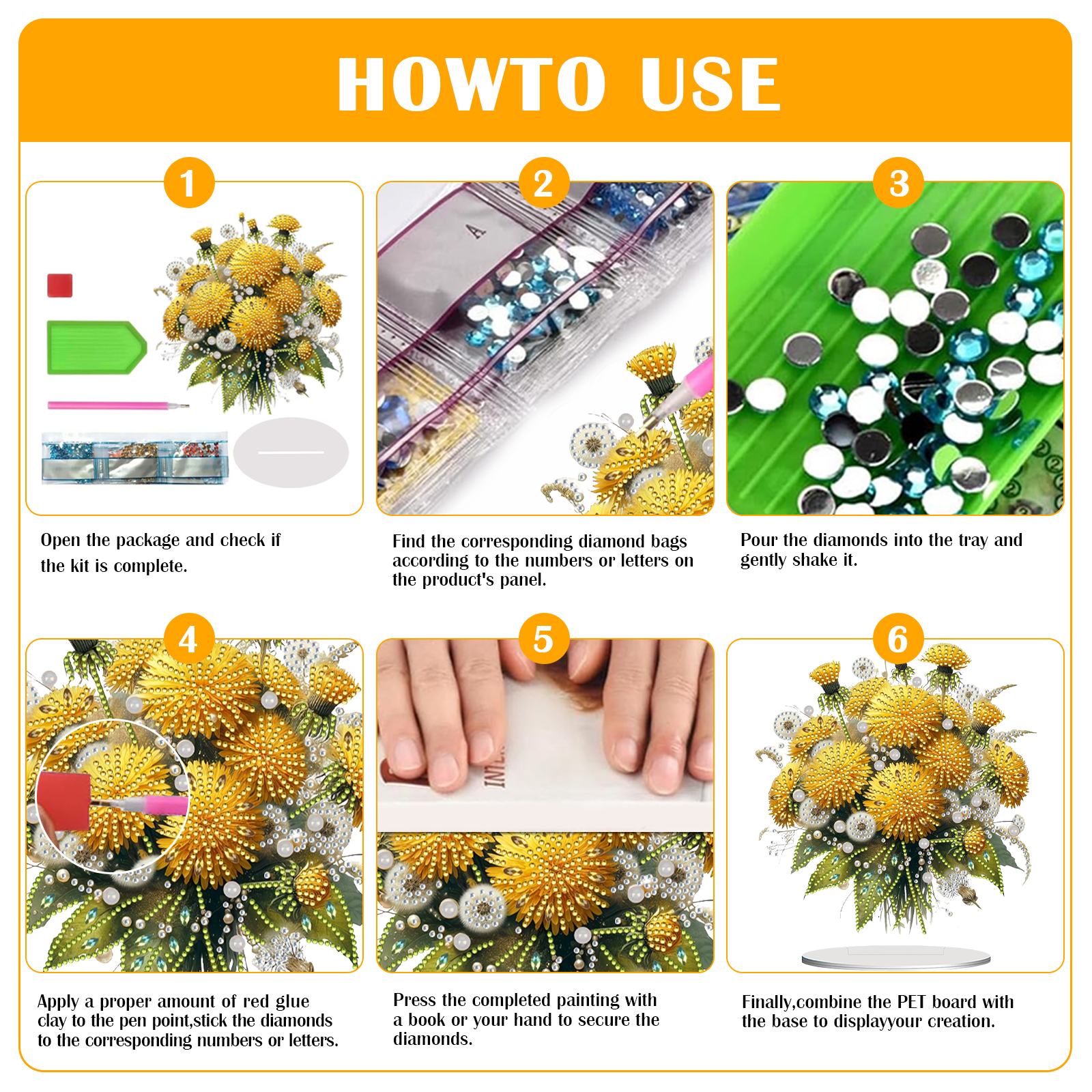 HOWTO USE

1

Open the package and check if the kit is complete.

2

A

Find the corresponding diamond bags according to the numbers or letters on the product's panel.

3

Pour the diamonds into the tray and gently shake it.

4

Apply a proper amount of red glue clay to the pen point,stick the diamonds to the corresponding numbers or letters.

5

Press the completed painting with a book or your hand to secure the diamonds.

6

Finally,combine the PET board with the base to displayyour creation.