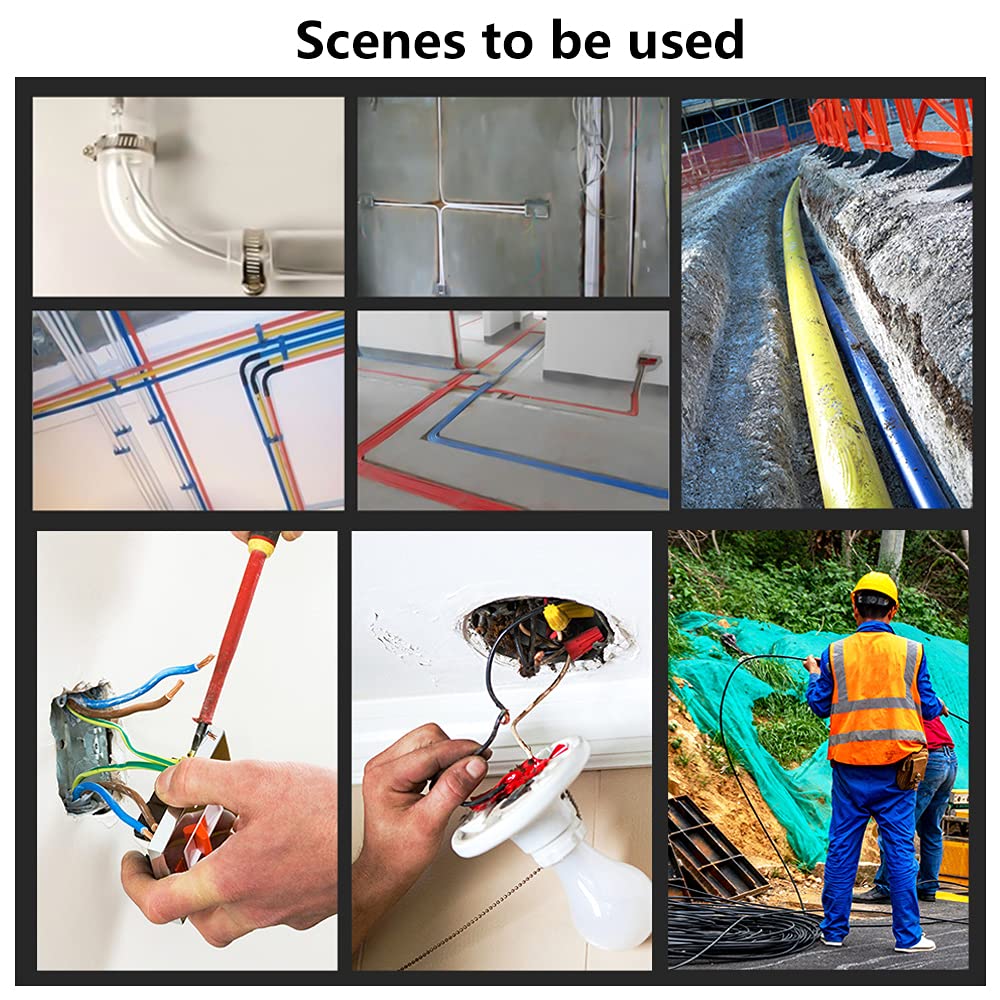 Scenes to be used