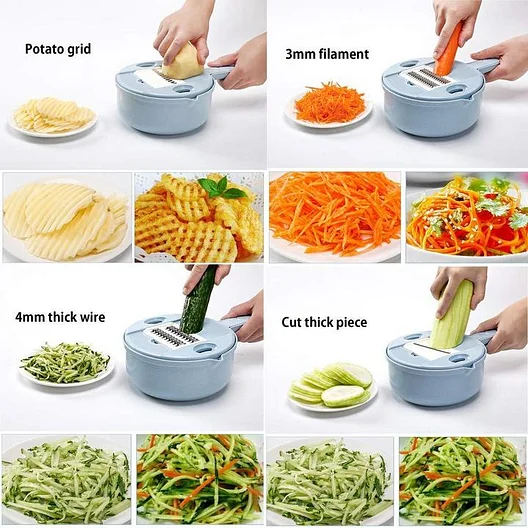 Potato grid

3mm filament

4mm thick wire

Cut thick piece