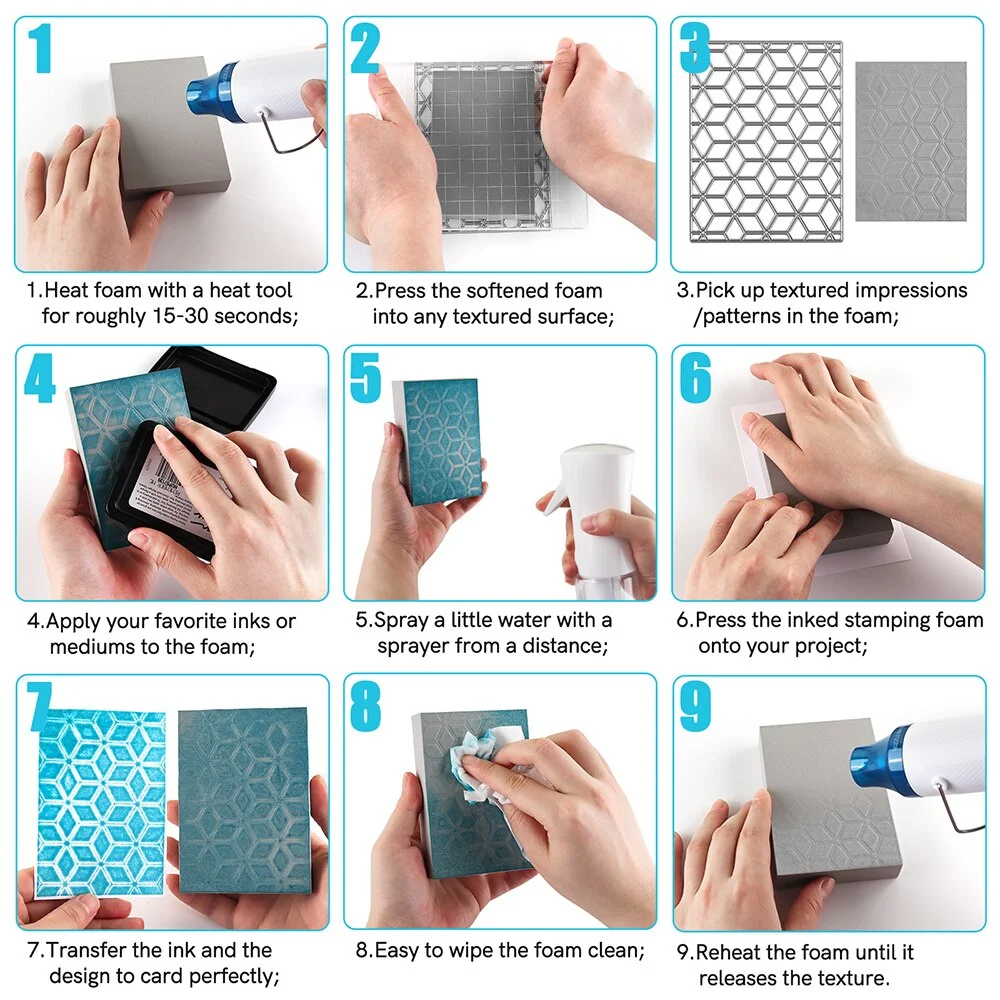 1

1.Heat foam with a heat tool for roughly 15-30 seconds;

2

2.Press the softened foam into any textured surface;

3

3.Pick up textured impressions /patterns in the foam;

4

4.Apply your favorite inks or mediums to the foam;

5

5.Spray a little water with a sprayer from a distance;

6

6.Press the inked stamping foam onto your project;

7

7.Transfer the ink and the design to card perfectly;

8

8.Easy to wipe the foam clean;

9

9.Reheat the foam until it releases the texture.