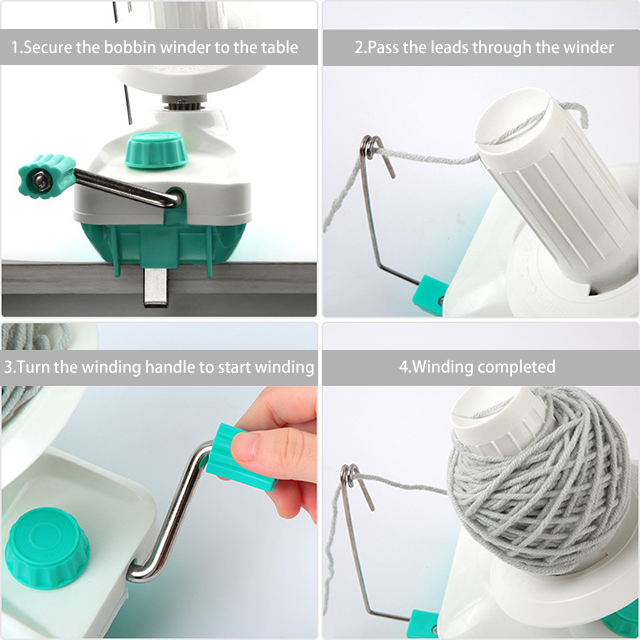 1.Secure the bobbin winder to the table

2.Pass the leads through the winder

3.Turn the winding handle to start winding

4.Winding completed