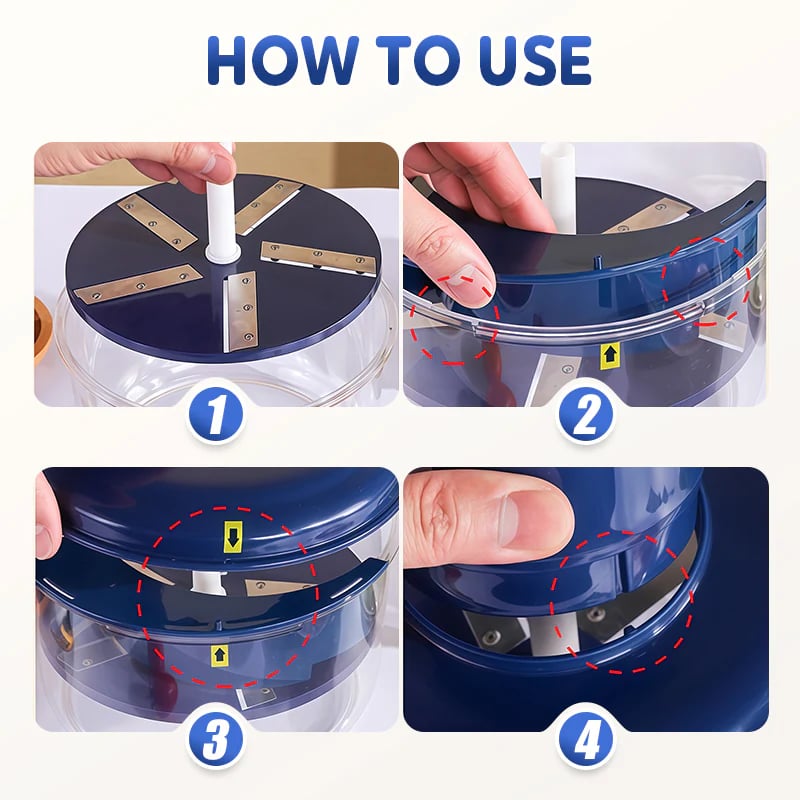 HOW TO USE

1

2

3

4