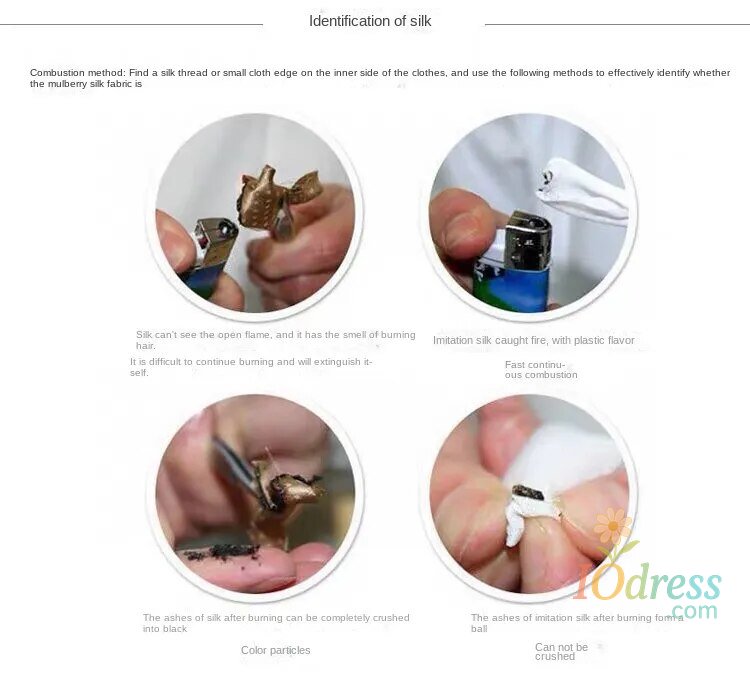 Identification of silk

Combustion method: Find a silk thread or small cloth edge on the inner side of the clothes, and use the following methods to effectively identify whether the mulberry silk fabric is

Silk can't see the open flame, and it has the smell of burning hair.

It is difficult to continue burning and will extinguish itself.

Imitation silk caught fire, with plastic flavor

Fast continuous combustion

The ashes of silk after burning can be completely crushed into black

Color particles

The ashes of imitation silk after burning form a ball

Can not be crushed

IOdress .com